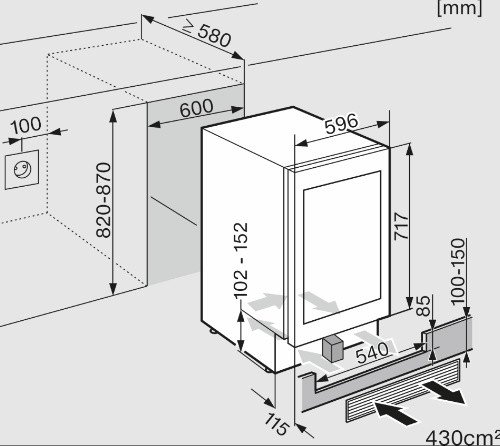 [mm]
$\geq 580$
600
100
820-870
596
717
102 - 152
100-150
85
540
115
430cm²